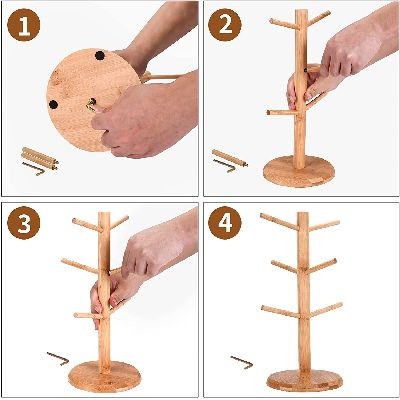 1

2

3

4